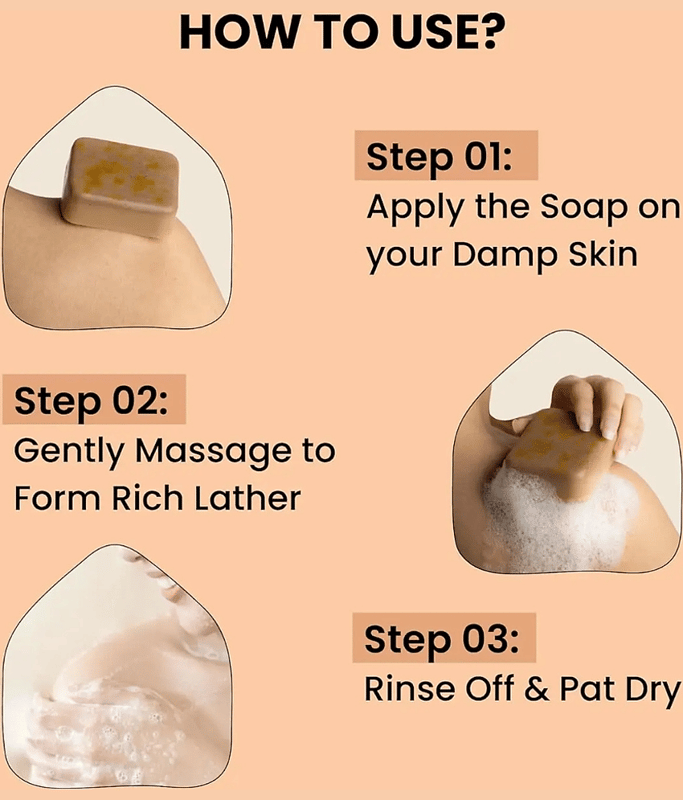 HOW TO USE?

Step 01:
Apply the Soap on your Damp Skin

Step 02:
Gently Massage to Form Rich Lather

Step 03:
Rinse Off & Pat Dry