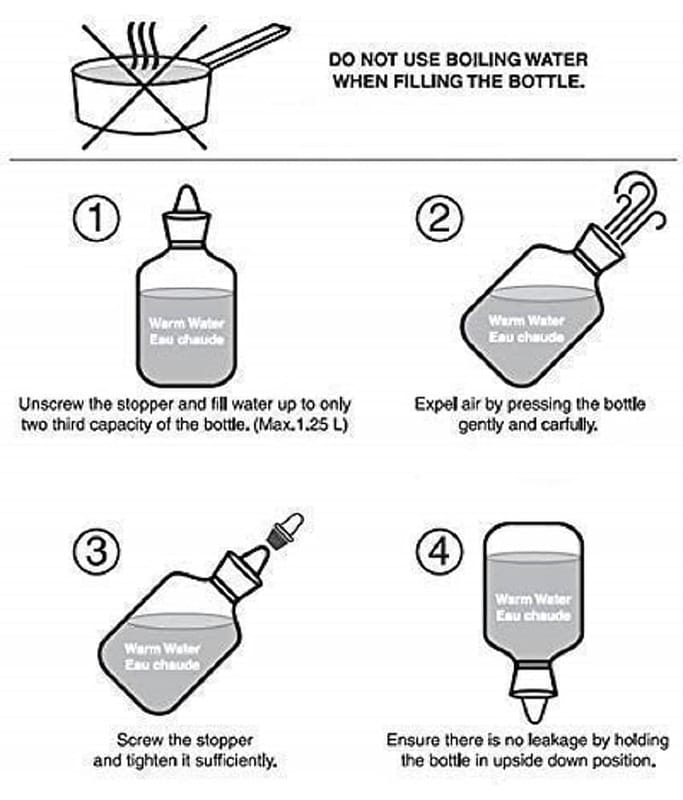 DO NOT USE BOILING WATER WHEN FILLING THE BOTTLE.

1

Warm Water
Eau chaude

Unscrew the stopper and fill water up to only two third capacity of the bottle. (Max.1.25 L)

2

Warm Water
Eau chaude

Expel air by pressing the bottle gently and carfully.

3

Warm Water
Eau chaude

Screw the stopper and tighten it sufficiently.

4

Warm Water
Eau chaude

Ensure there is no leakage by holding the bottle in upside down position.