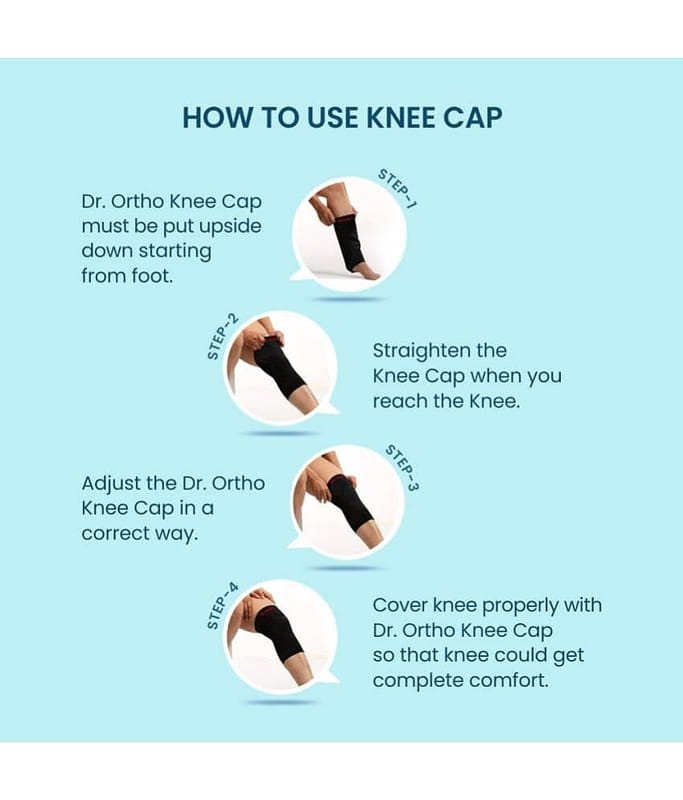 HOW TO USE KNEE CAP

STEP-1

Dr. Ortho Knee Cap must be put upside down starting from foot.

STEP-2

Straighten the Knee Cap when you reach the Knee.

STEP-3

Adjust the Dr. Ortho Knee Cap in a correct way.

STEP-4

Cover knee properly with Dr. Ortho Knee Cap so that knee could get complete comfort.