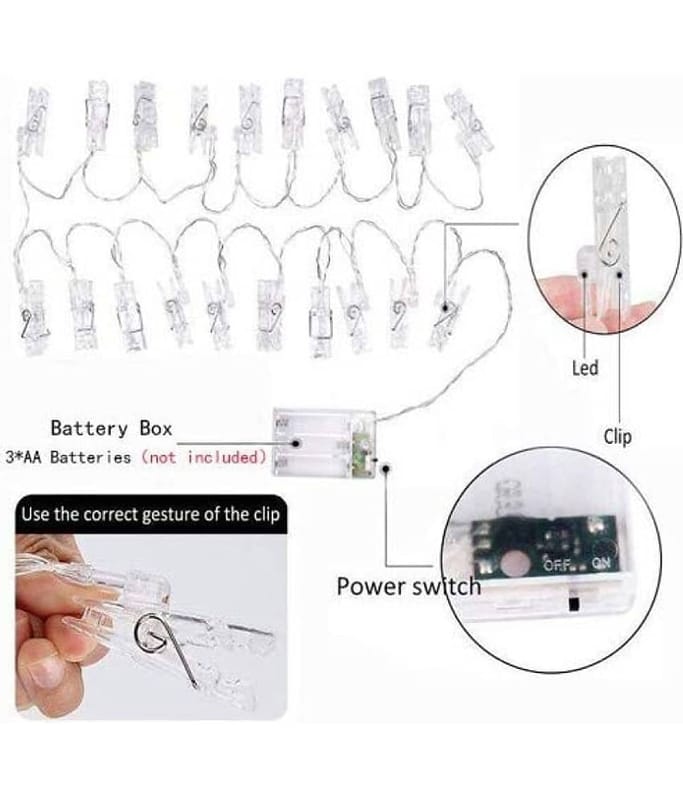 Led

Clip

Battery Box
3*AA Batteries (not included)

Use the correct gesture of the clip

Power switch

OFF ON