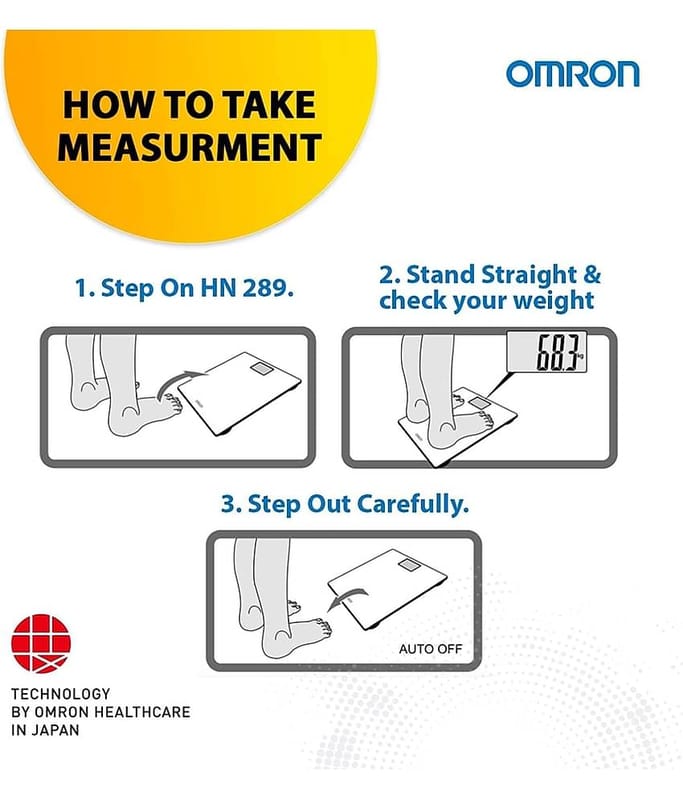 HOW TO TAKE MEASURMENT

OMRON

1. Step On HN 289.

2. Stand Straight & check your weight

68.3 kg

3. Step Out Carefully.

AUTO OFF

TECHNOLOGY BY OMRON HEALTHCARE IN JAPAN