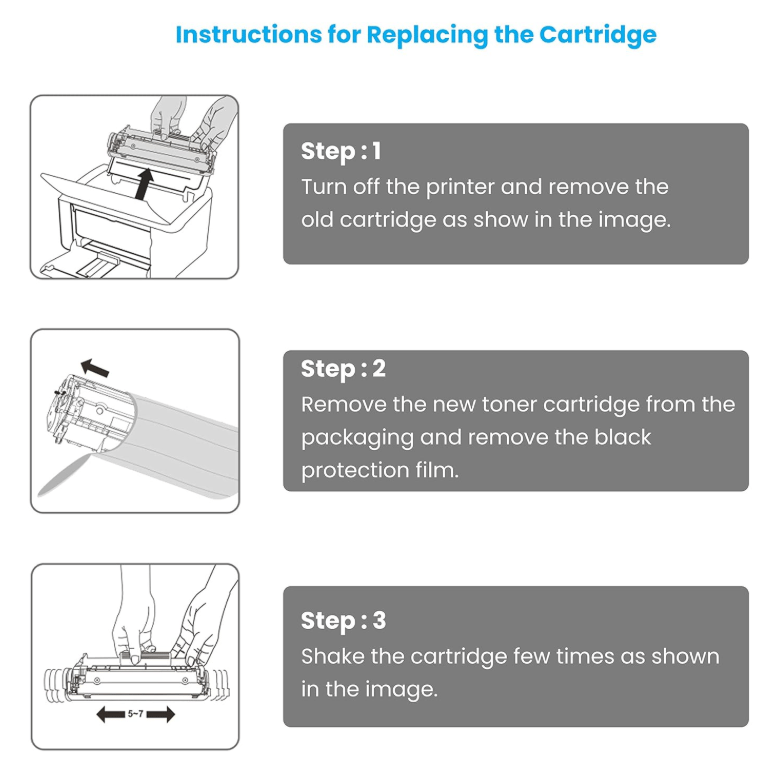 Instructions for Replacing the Cartridge

Step : 1
Turn off the printer and remove the old cartridge as show in the image.

Step : 2
Remove the new toner cartridge from the packaging and remove the black protection film.

5~7

Step : 3
Shake the cartridge few times as shown in the image.