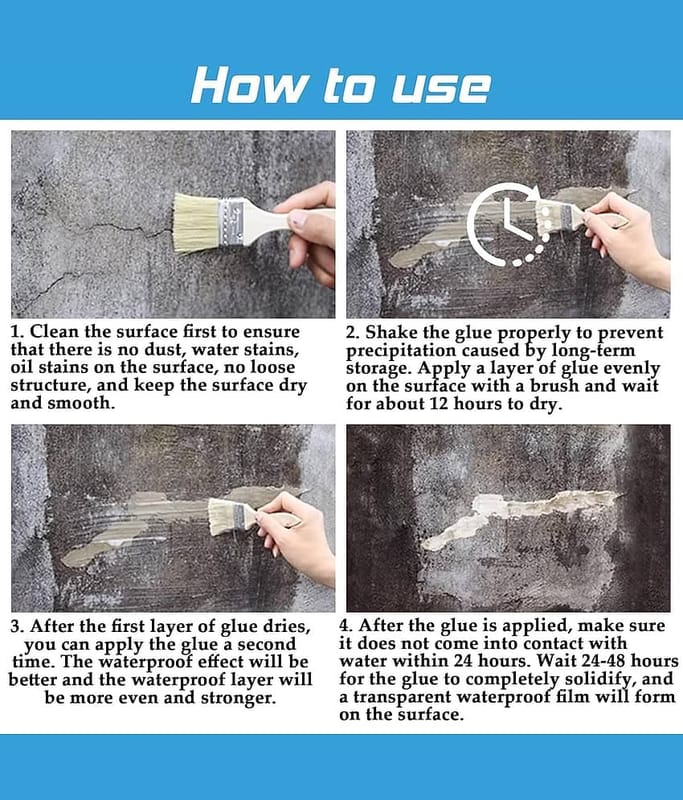 How to use

1. Clean the surface first to ensure that there is no dust, water stains, oil stains on the surface, no loose structure, and keep the surface dry and smooth.

2. Shake the glue properly to prevent precipitation caused by long-term storage. Apply a layer of glue evenly on the surface with a brush and wait for about 12 hours to dry.

3. After the first layer of glue dries, you can apply the glue a second time. The waterproof effect will be better and the waterproof layer will be more even and stronger.

4. After the glue is applied, make sure it does not come into contact with water within 24 hours. Wait 24-48 hours for the glue to completely solidify, and a transparent waterproof film will form on the surface.