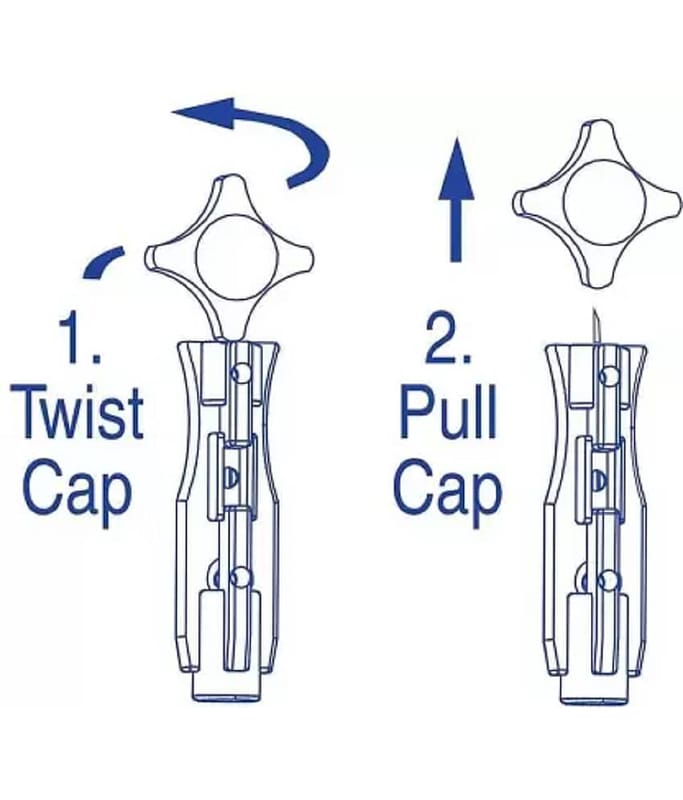 1.
Twist
Cap

2.
Pull
Cap