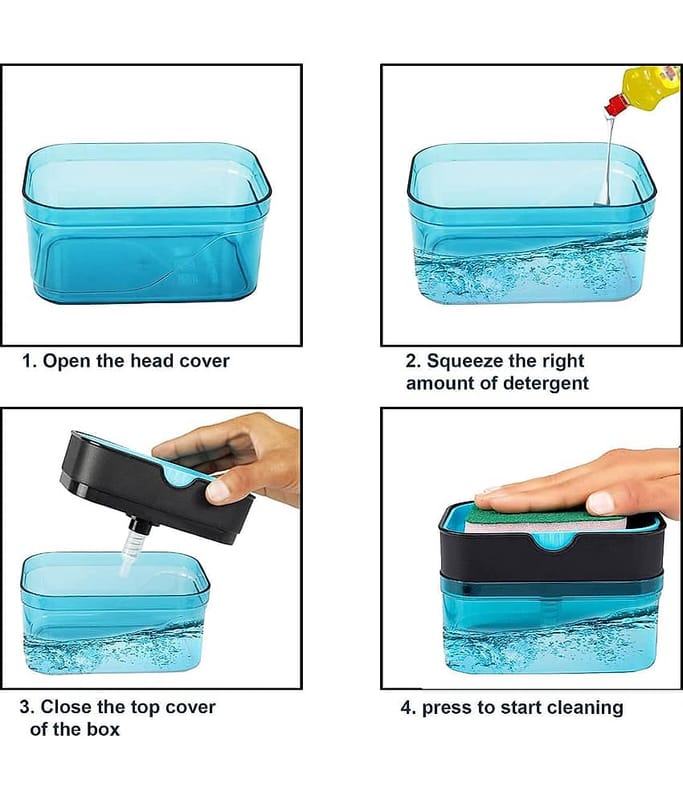 1. Open the head cover

2. Squeeze the right amount of detergent

3. Close the top cover of the box

4. press to start cleaning