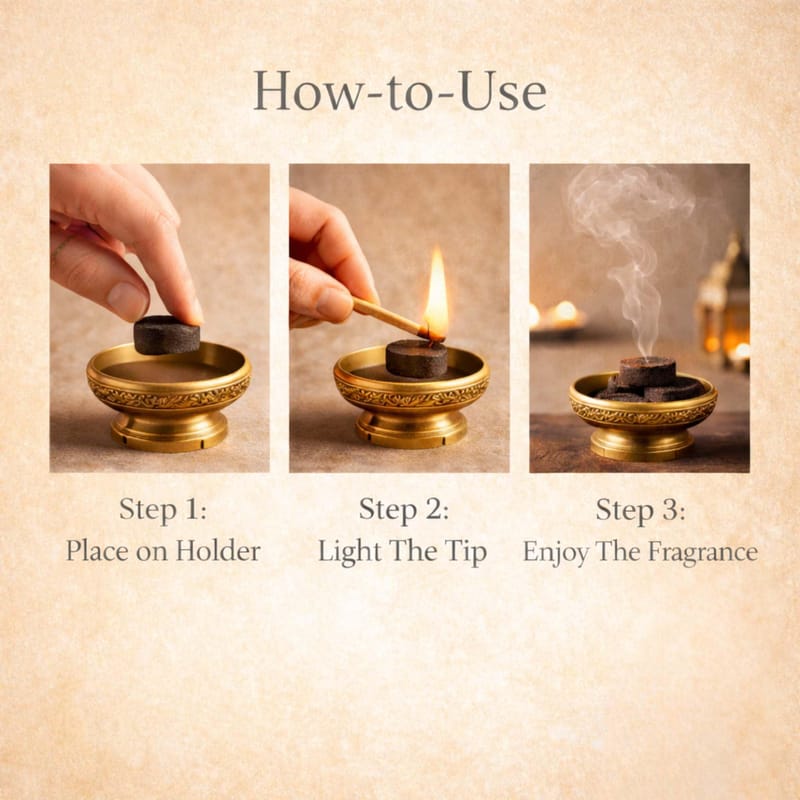 How-to-Use

Step 1:
Place on Holder

Step 2:
Light The Tip

Step 3:
Enjoy The Fragrance