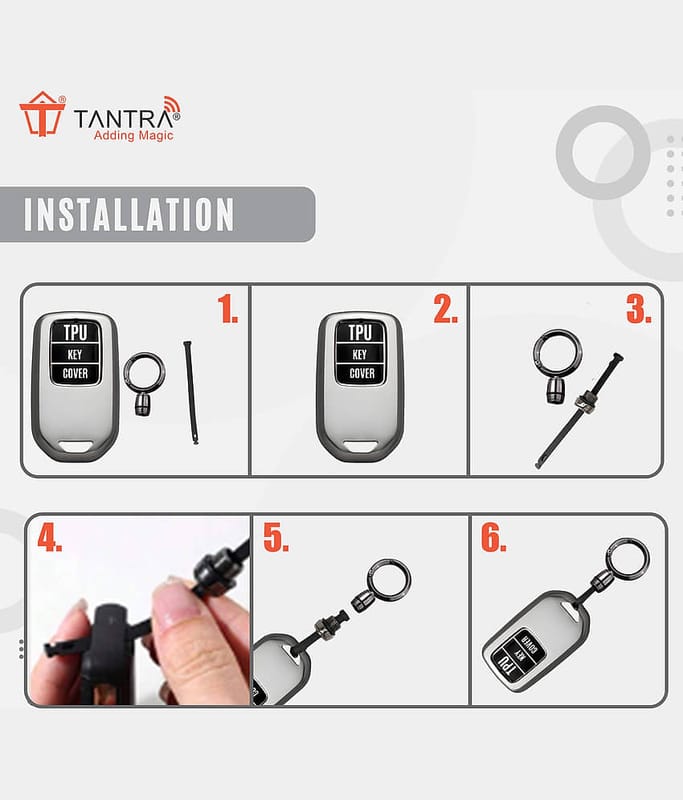 TANTRA®
Adding Magic

INSTALLATION

1.
TPU
KEY
COVER

2.
TPU
KEY
COVER

3.

4.

5.

6.
TPU
KEY
COVER