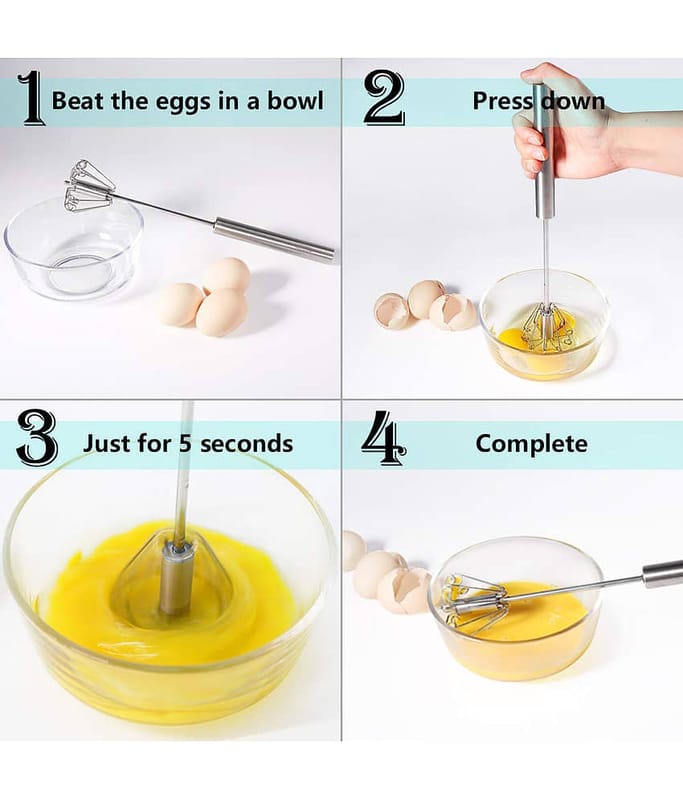 1 Beat the eggs in a bowl

2 Press down

3 Just for 5 seconds

4 Complete