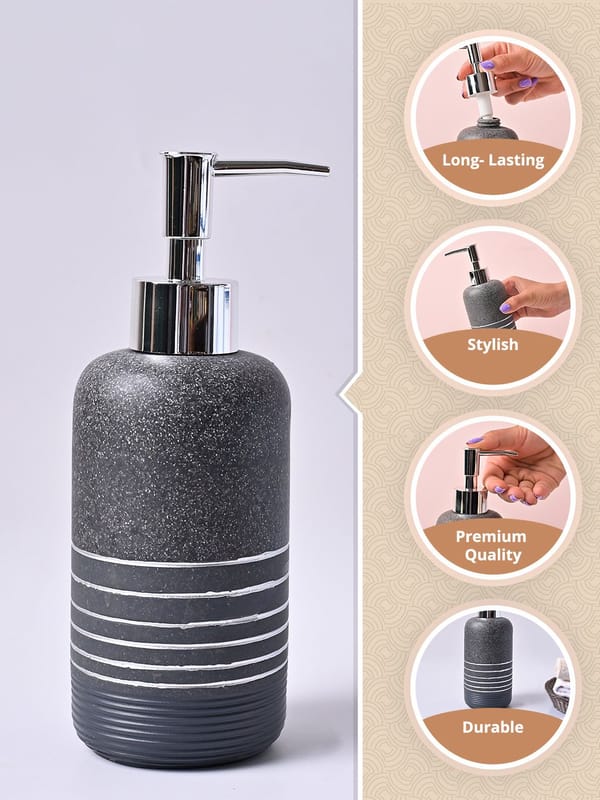 Long- Lasting

Stylish

Premium Quality

Durable