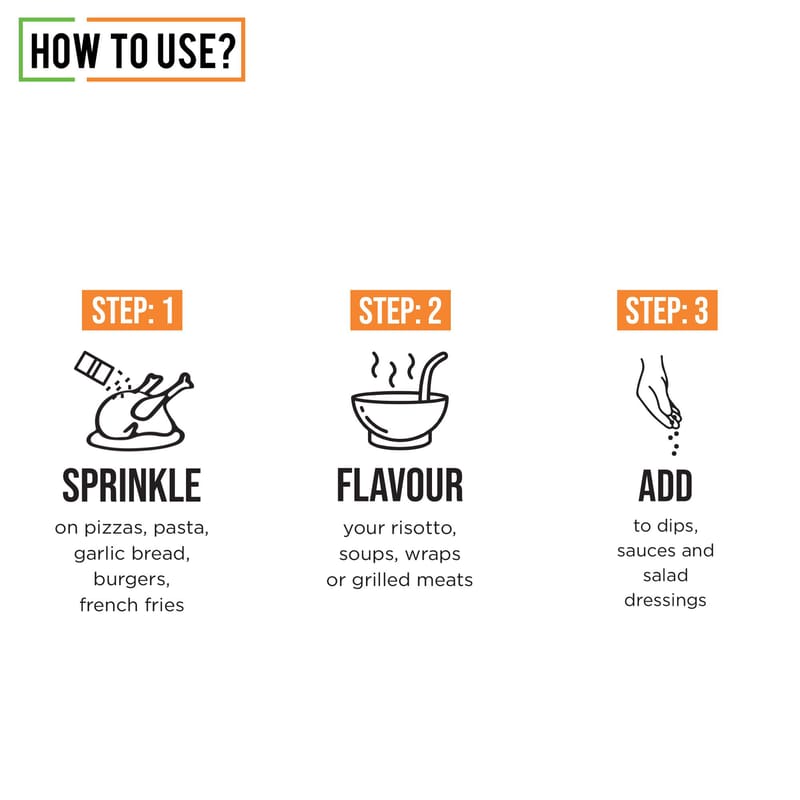 HOW TO USE?

STEP: 1

SPRINKLE

on pizzas, pasta, garlic bread, burgers, french fries

STEP: 2

FLAVOUR

your risotto, soups, wraps or grilled meats

STEP: 3

ADD

to dips, sauces and salad dressings