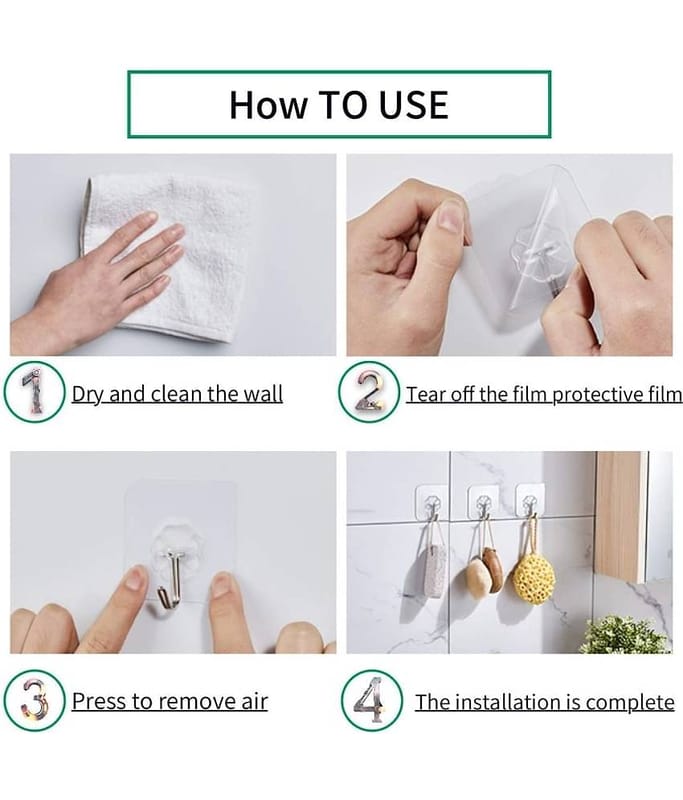 How TO USE

1 Dry and clean the wall

2 Tear off the film protective film

3 Press to remove air

4 The installation is complete