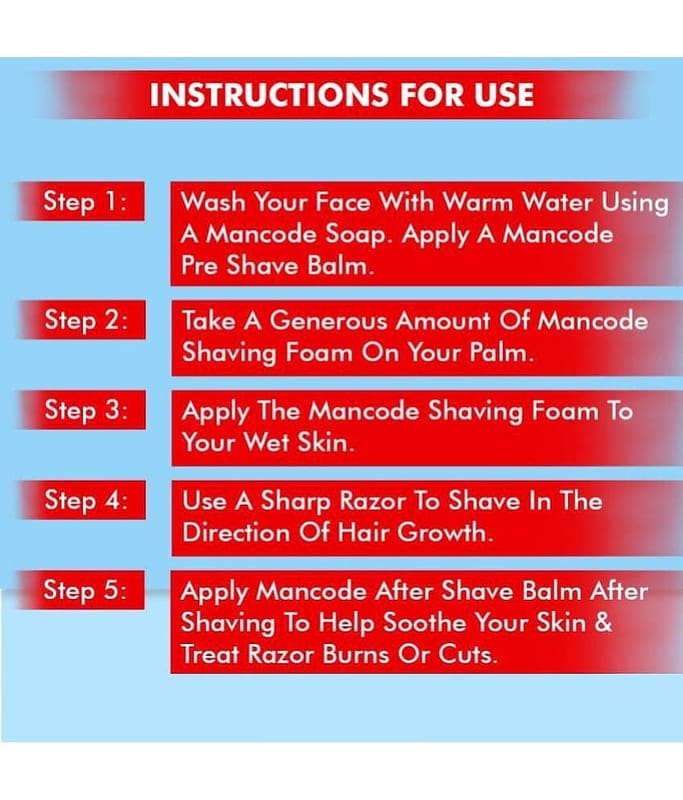 INSTRUCTIONS FOR USE

Step 1: Wash Your Face With Warm Water Using A Mancode Soap. Apply A Mancode Pre Shave Balm.

Step 2: Take A Generous Amount Of Mancode Shaving Foam On Your Palm.

Step 3: Apply The Mancode Shaving Foam To Your Wet Skin.

Step 4: Use A Sharp Razor To Shave In The Direction Of Hair Growth.

Step 5: Apply Mancode After Shave Balm After Shaving To Help Soothe Your Skin & Treat Razor Burns Or Cuts.