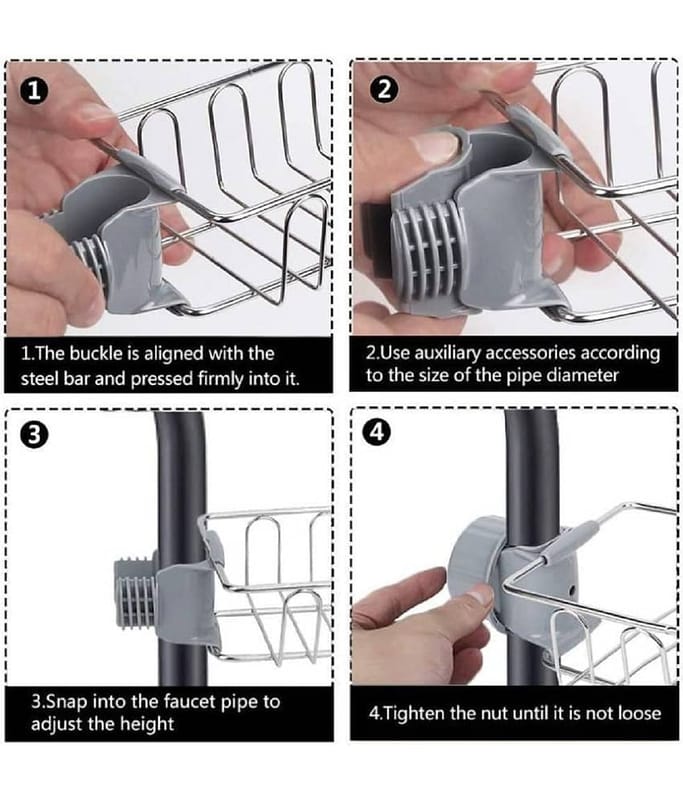 1

1.The buckle is aligned with the steel bar and pressed firmly into it.

2

2.Use auxiliary accessories according to the size of the pipe diameter

3

3.Snap into the faucet pipe to adjust the height

4

4.Tighten the nut until it is not loose