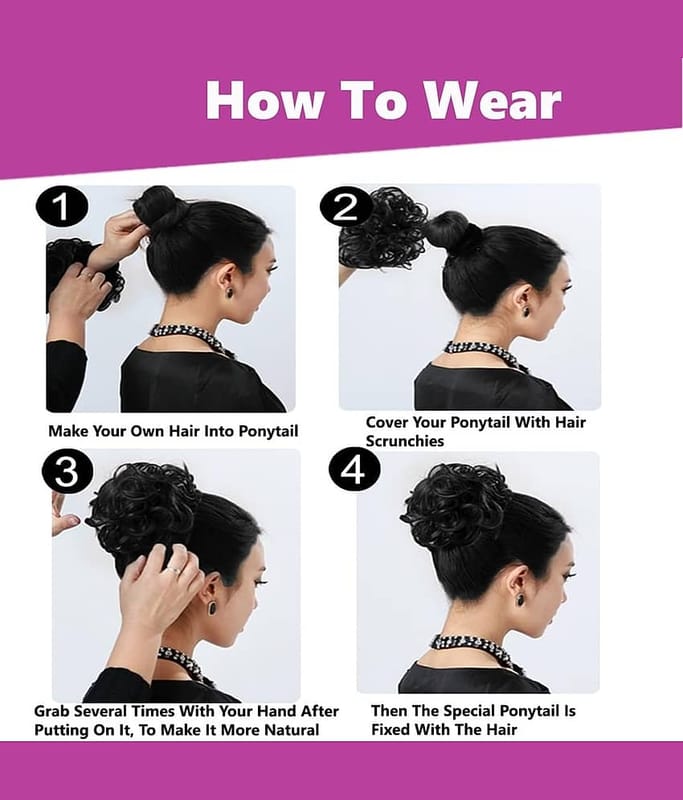 How To Wear

1

Make Your Own Hair Into Ponytail

2

Cover Your Ponytail With Hair Scrunchies

3

Grab Several Times With Your Hand After Putting On It, To Make It More Natural

4

Then The Special Ponytail Is Fixed With The Hair