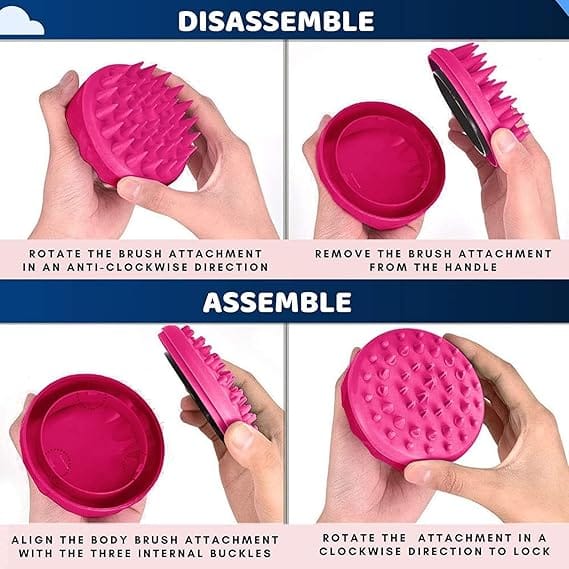 DISASSEMBLE

ROTATE THE BRUSH ATTACHMENT IN AN ANTI-CLOCKWISE DIRECTION

REMOVE THE BRUSH ATTACHMENT FROM THE HANDLE

ASSEMBLE

ALIGN THE BODY BRUSH ATTACHMENT WITH THE THREE INTERNAL BUCKLES

ROTATE THE ATTACHMENT IN A CLOCKWISE DIRECTION TO LOCK