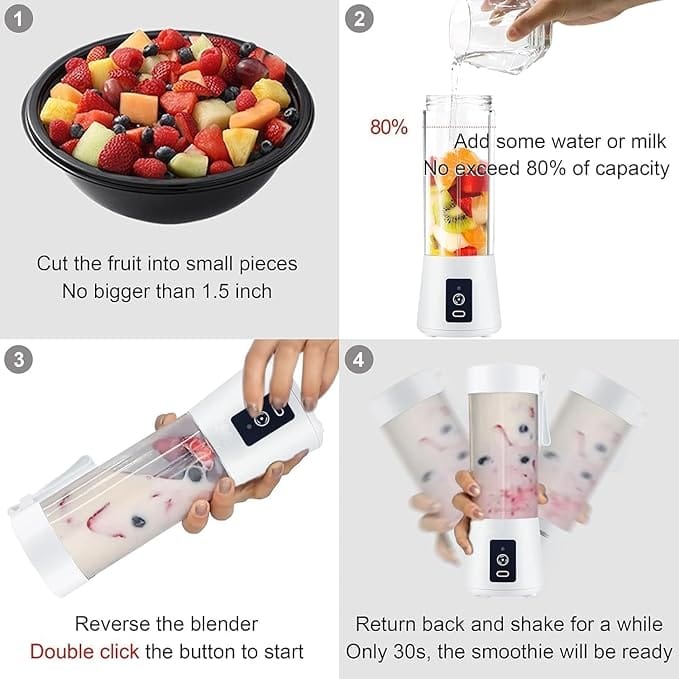 1

Cut the fruit into small pieces
No bigger than 1.5 inch

2

80%

Add some water or milk
No exceed 80% of capacity

3

Reverse the blender
Double click the button to start

4

Return back and shake for a while
Only 30s, the smoothie will be ready