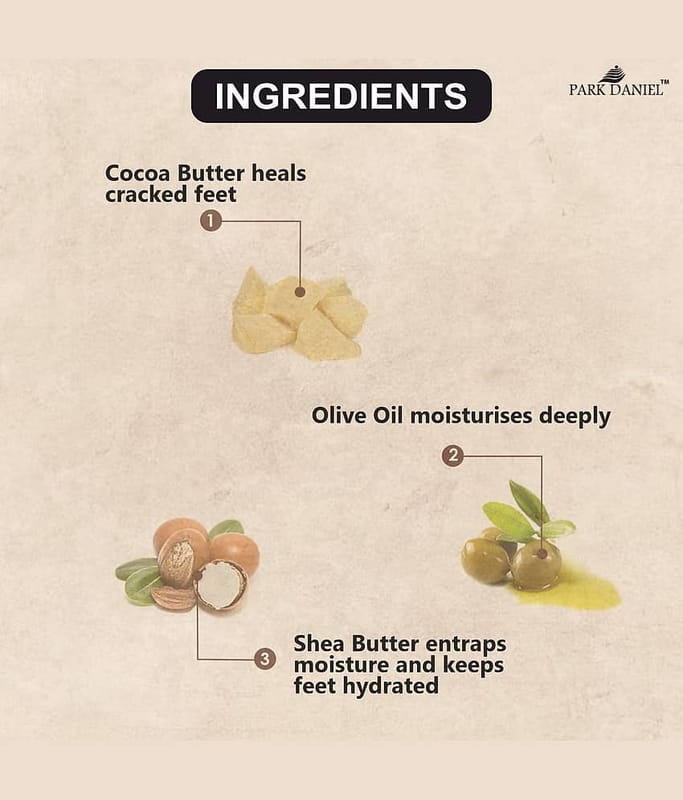 INGREDIENTS

PARK DANIEL™

Cocoa Butter heals cracked feet

1

Olive Oil moisturises deeply

2

3

Shea Butter entraps moisture and keeps feet hydrated