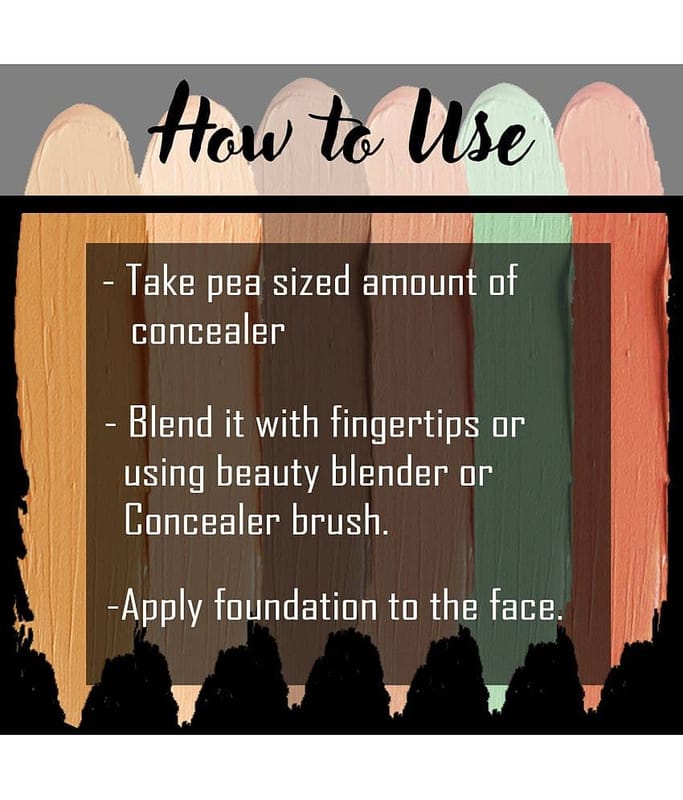 How to Use

- Take pea sized amount of concealer

- Blend it with fingertips or using beauty blender or Concealer brush.

-Apply foundation to the face.