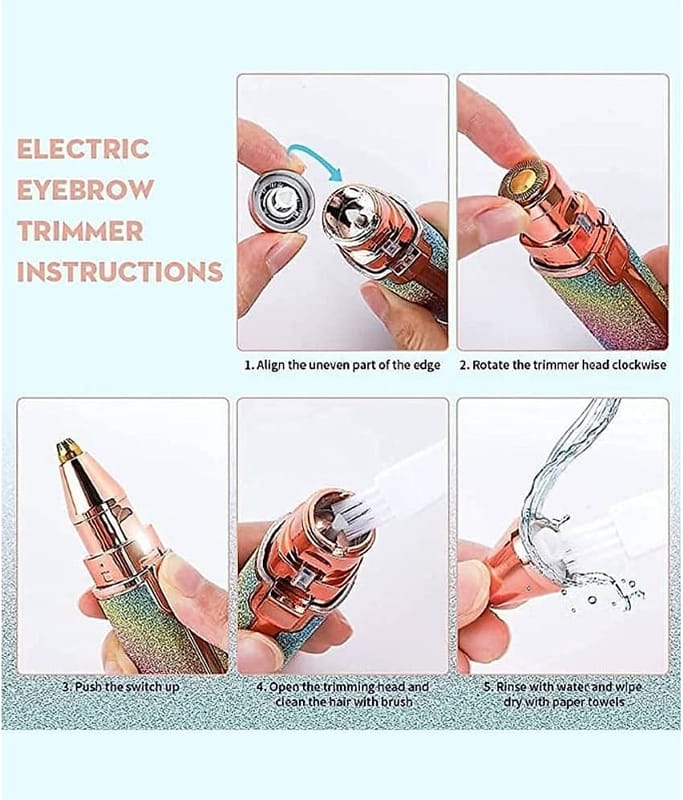 ELECTRIC EYEBROW TRIMMER INSTRUCTIONS

1. Align the uneven part of the edge

2. Rotate the trimmer head clockwise

3. Push the switch up

4. Open the trimming head and clean the hair with brush

5. Rinse with water and wipe dry with paper towels