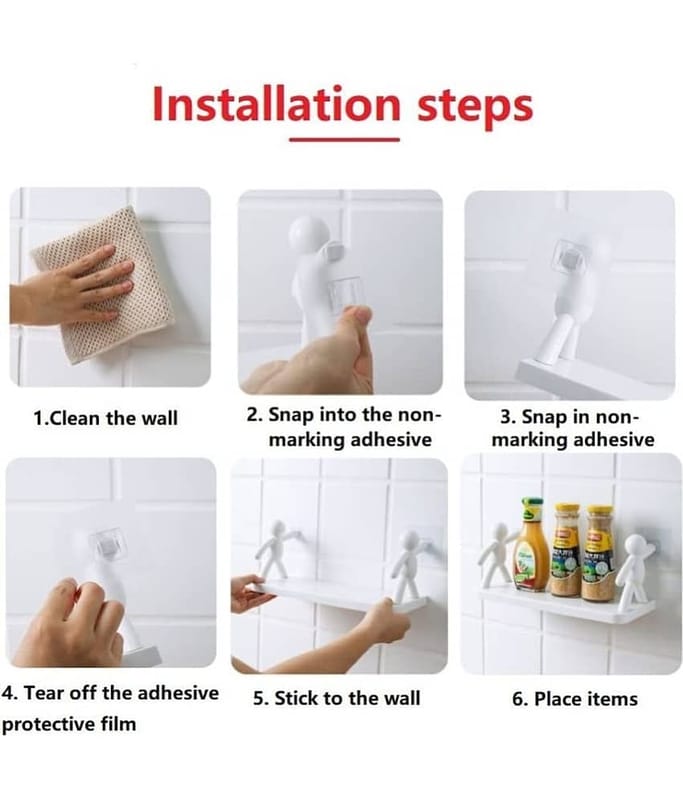 Installation steps

1.Clean the wall

2. Snap into the non-marking adhesive

3. Snap in non-marking adhesive

4. Tear off the adhesive protective film

5. Stick to the wall

6. Place items