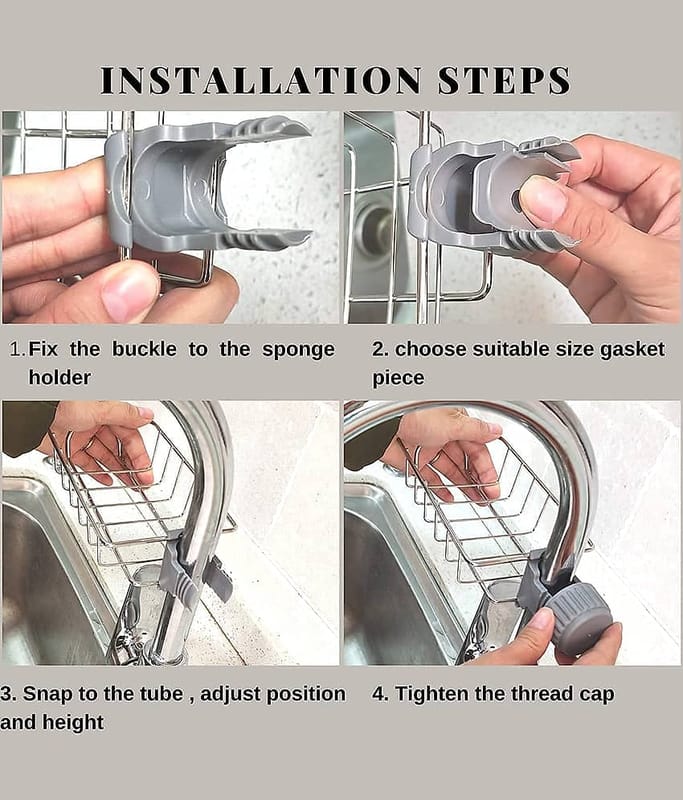 INSTALLATION STEPS

1. Fix the buckle to the sponge holder

2. choose suitable size gasket piece

3. Snap to the tube , adjust position and height

4. Tighten the thread cap