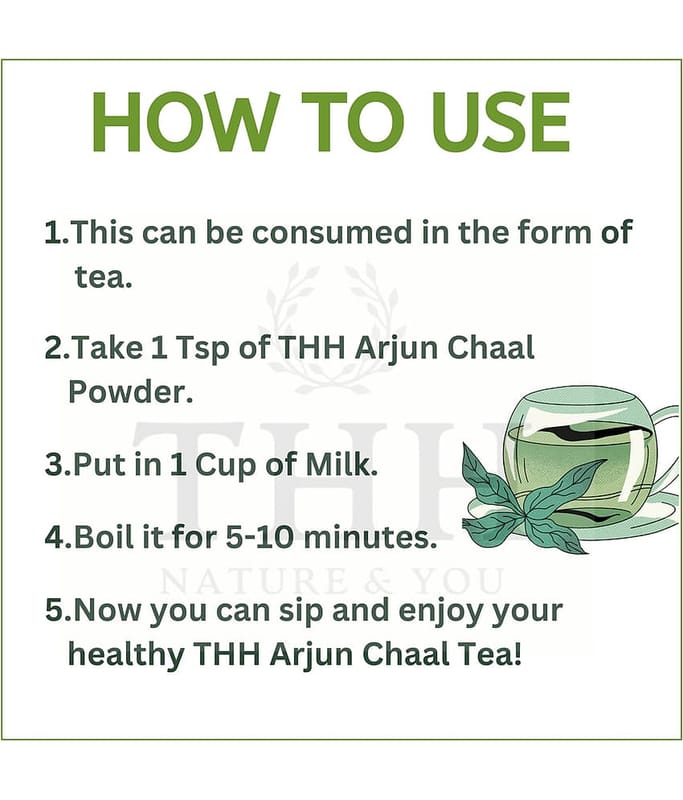 HOW TO USE

1.This can be consumed in the form of tea.

2.Take 1 Tsp of THH Arjun Chaal Powder.

3.Put in 1 Cup of Milk.

4.Boil it for 5-10 minutes.

5.Now you can sip and enjoy your healthy THH Arjun Chaal Tea!

THH
NATURE & YOU