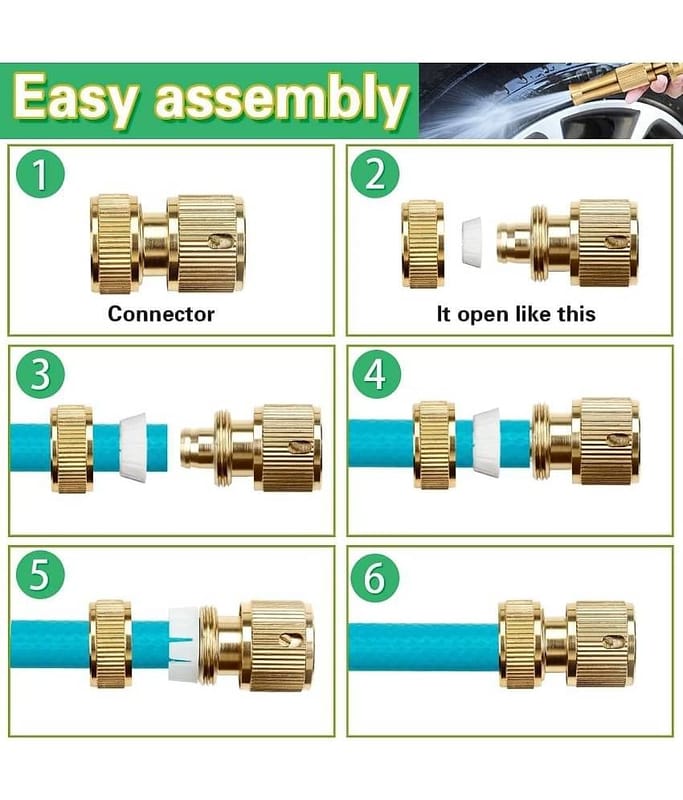 Easy assembly

1
Connector

2
It open like this

3

4

5

6