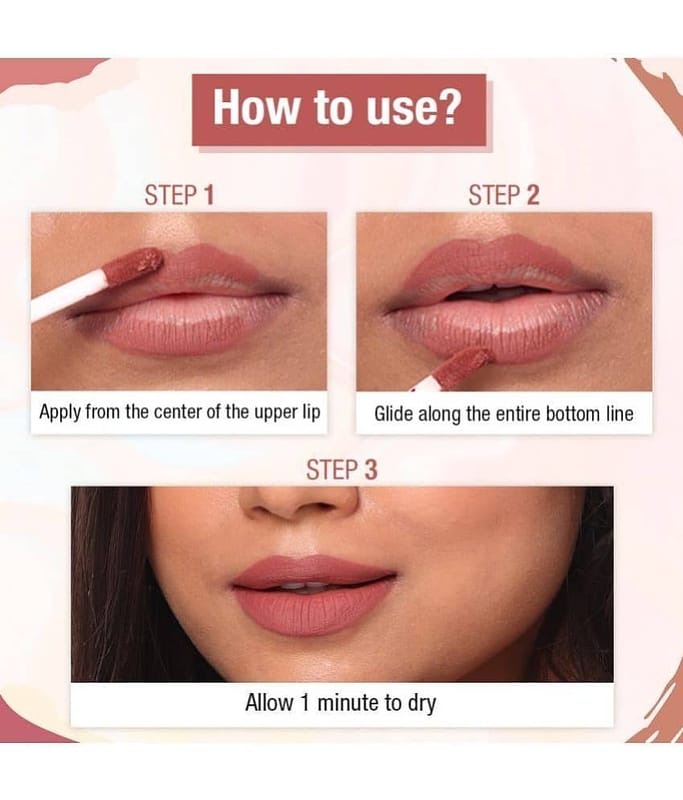 How to use?

STEP 1

Apply from the center of the upper lip

STEP 2

Glide along the entire bottom line

STEP 3

Allow 1 minute to dry