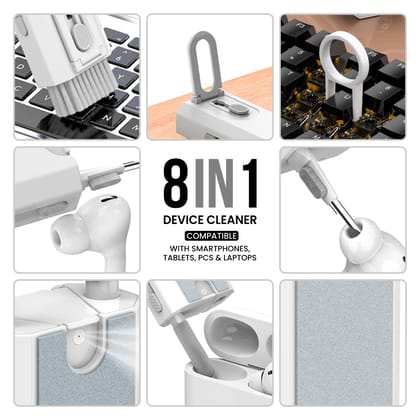 8 IN 1

DEVICE CLEANER

COMPATIBLE

WITH SMARTPHONES, TABLETS, PCS & LAPTOPS