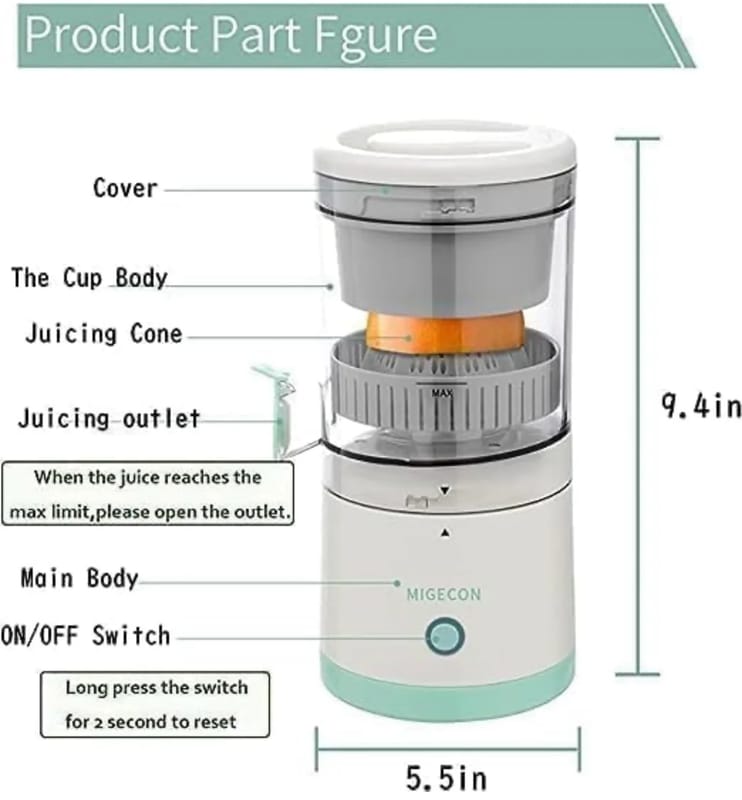 Product Part Fgure

Cover

The Cup Body

Juicing Cone

MAX

Juicing outlet

When the juice reaches the max limit,please open the outlet.

Main Body

MIGECON

ON/OFF Switch

Long press the switch for 2 second to reset

9.4in

5.5in