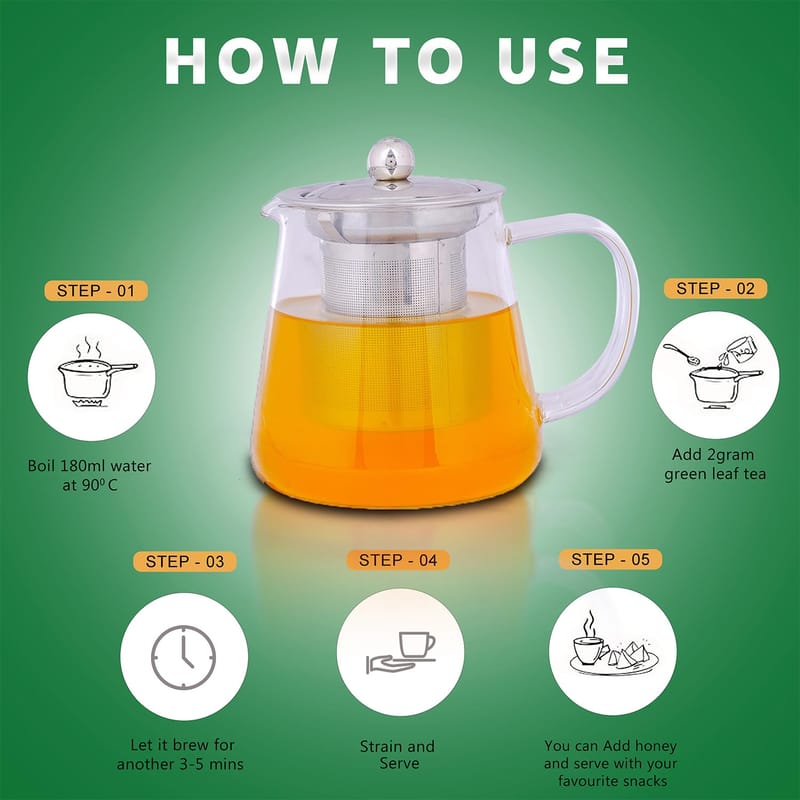 HOW TO USE

STEP - 01

Boil 180ml water at $90^0$ C

STEP - 02

Add 2gram green leaf tea

STEP - 03

Let it brew for another 3-5 mins

STEP - 04

Strain and Serve

STEP - 05

You can Add honey and serve with your favourite snacks