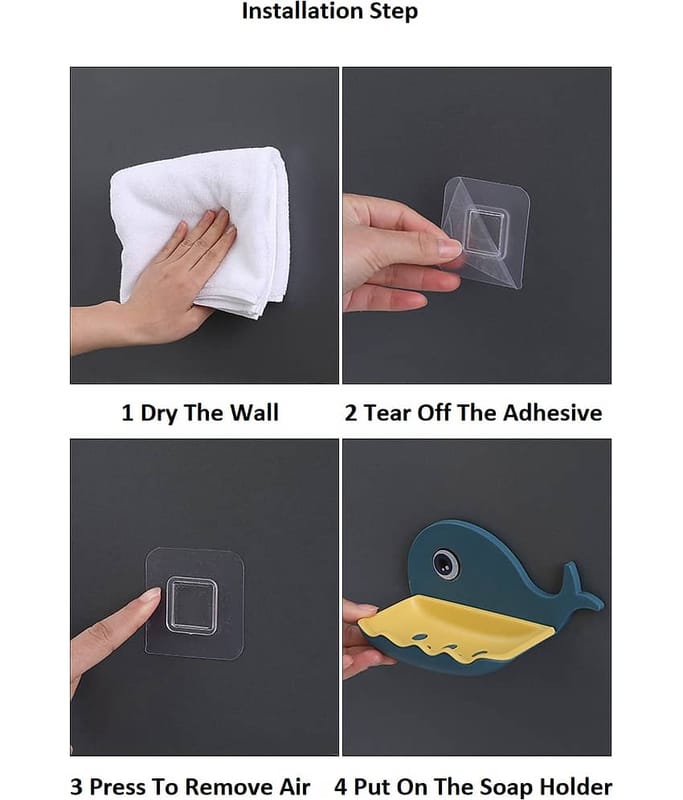 Installation Step

1 Dry The Wall

2 Tear Off The Adhesive

3 Press To Remove Air

4 Put On The Soap Holder