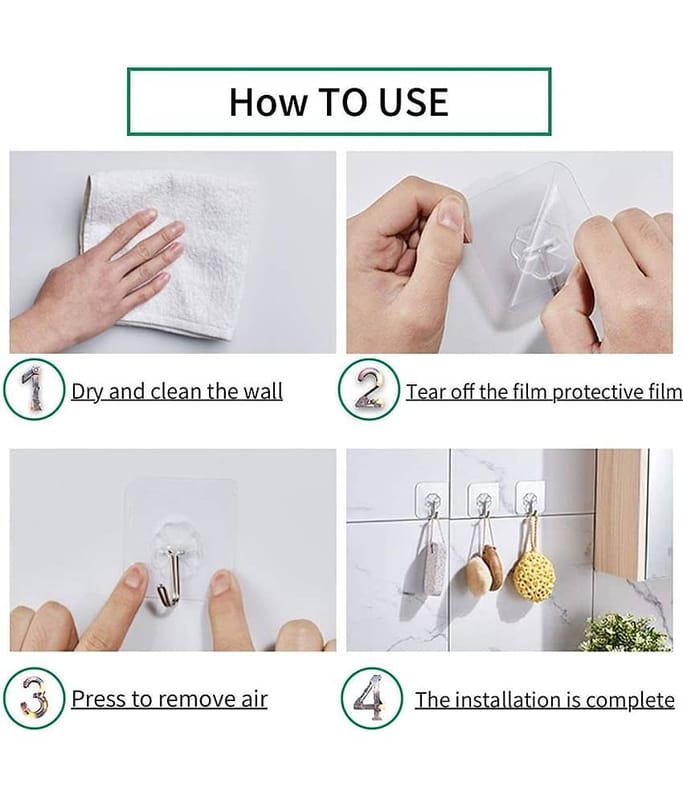 How TO USE

1 Dry and clean the wall

2 Tear off the film protective film

3 Press to remove air

4 The installation is complete