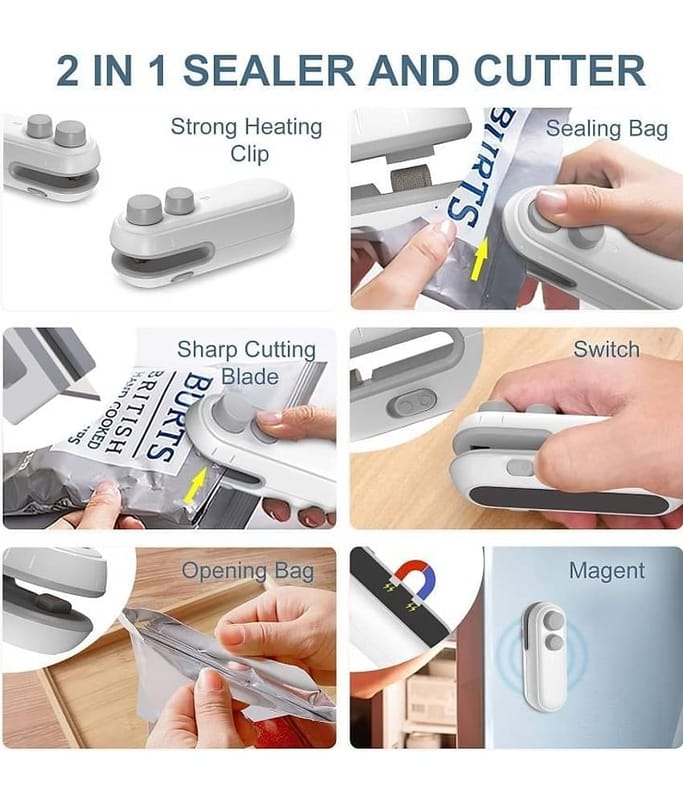 2 IN 1 SEALER AND CUTTER

Strong Heating Clip

Sealing Bag

BURTS

Sharp Cutting Blade

BURTS
BRITISH
HAND COOKED

Switch

Opening Bag

Magent