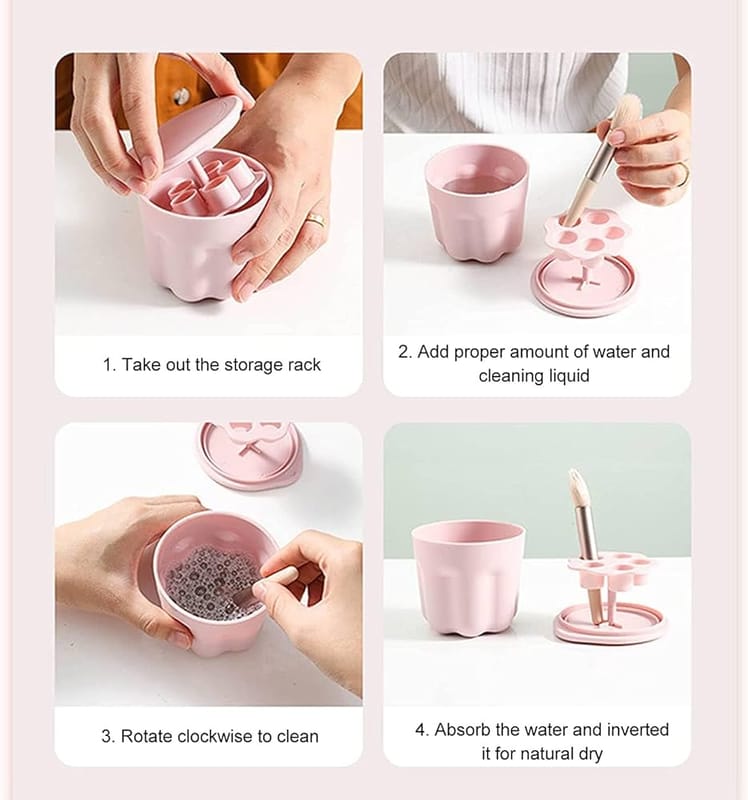 1. Take out the storage rack

2. Add proper amount of water and cleaning liquid

3. Rotate clockwise to clean

4. Absorb the water and inverted it for natural dry