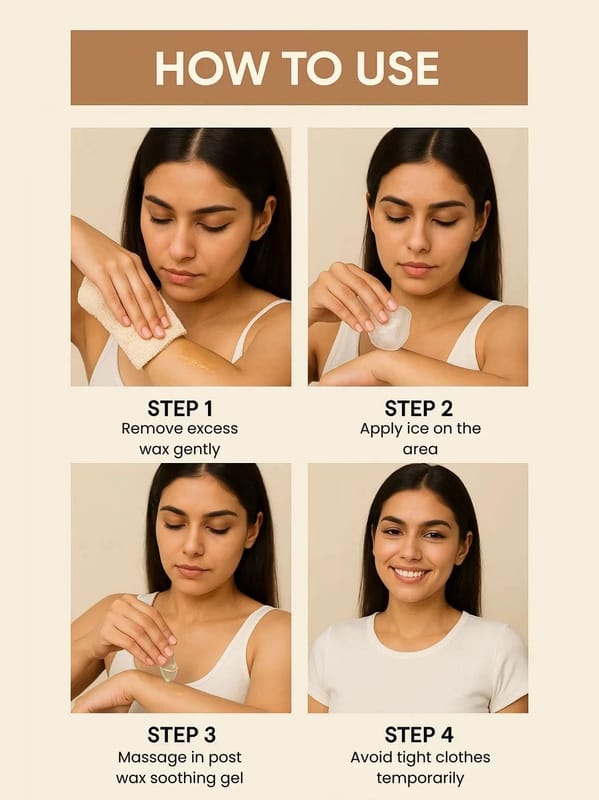 HOW TO USE

STEP 1
Remove excess wax gently

STEP 2
Apply ice on the area

STEP 3
Massage in post wax soothing gel

STEP 4
Avoid tight clothes temporarily