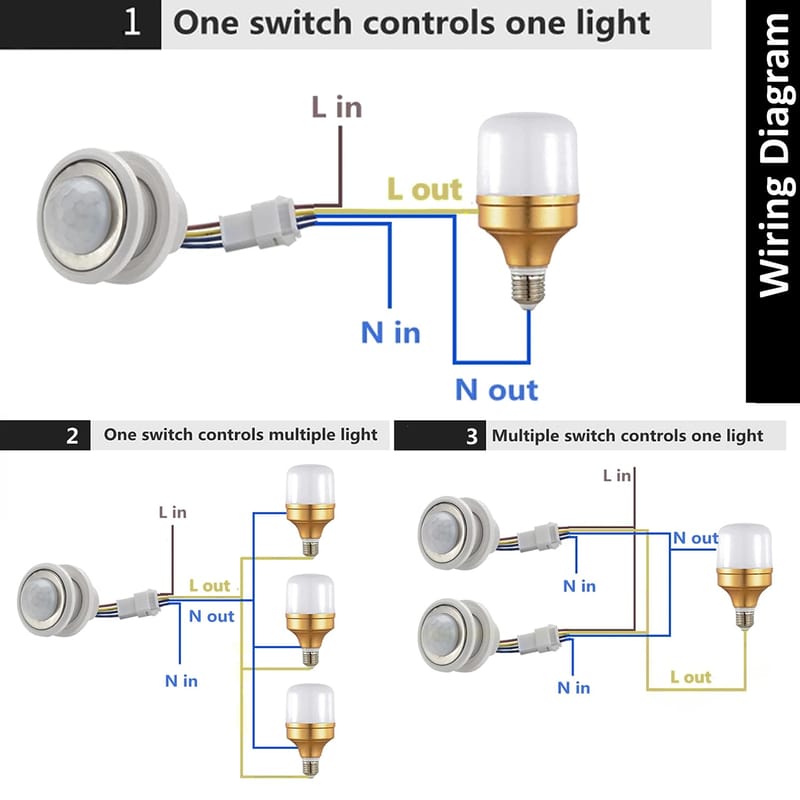 1 One switch controls one light

Wiring Diagram

L in

L out

N in

N out

2 One switch controls multiple light

L in

L out

N out

N in

3 Multiple switch controls one light

L in

N out

N in

N in

L out