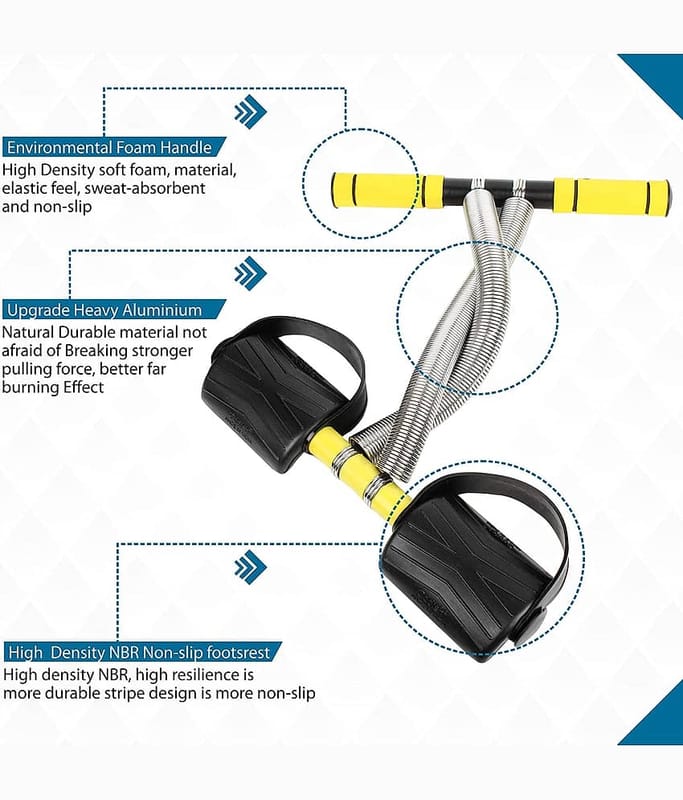 Environmental Foam Handle
High Density soft foam, material, elastic feel, sweat-absorbent and non-slip

Upgrade Heavy Aluminium
Natural Durable material not afraid of Breaking stronger pulling force, better far burning Effect

High Density NBR Non-slip footsrest
High density NBR, high resilience is more durable stripe design is more non-slip