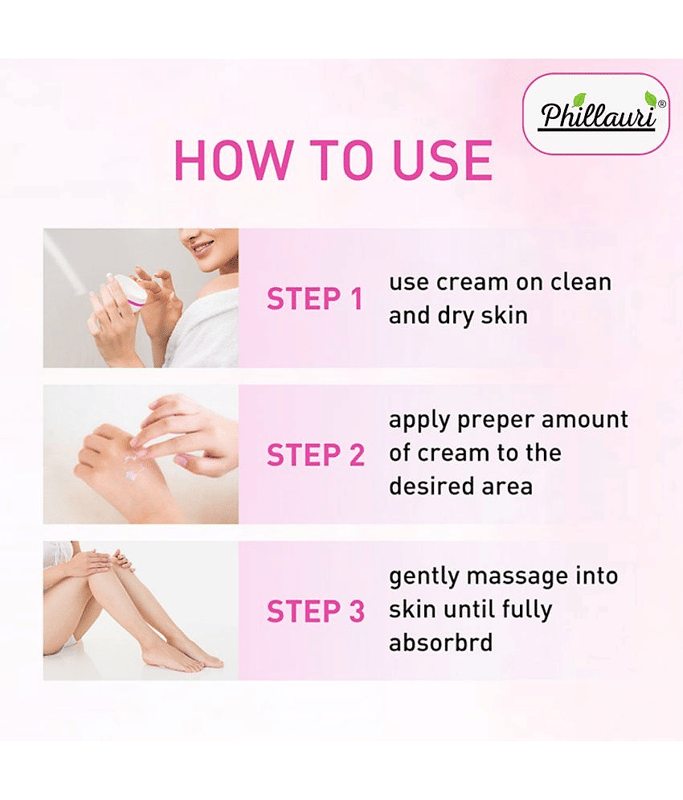 Phillauri®

HOW TO USE

STEP 1 use cream on clean and dry skin

STEP 2 apply preper amount of cream to the desired area

STEP 3 gently massage into skin until fully absorbrd