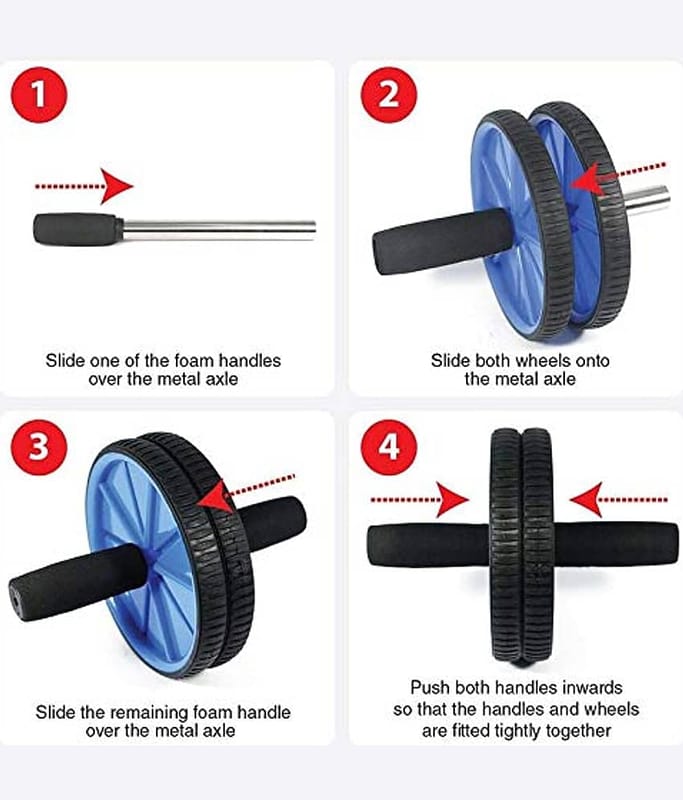 1

Slide one of the foam handles over the metal axle

2

Slide both wheels onto the metal axle

3

Slide the remaining foam handle over the metal axle

4

Push both handles inwards so that the handles and wheels are fitted tightly together