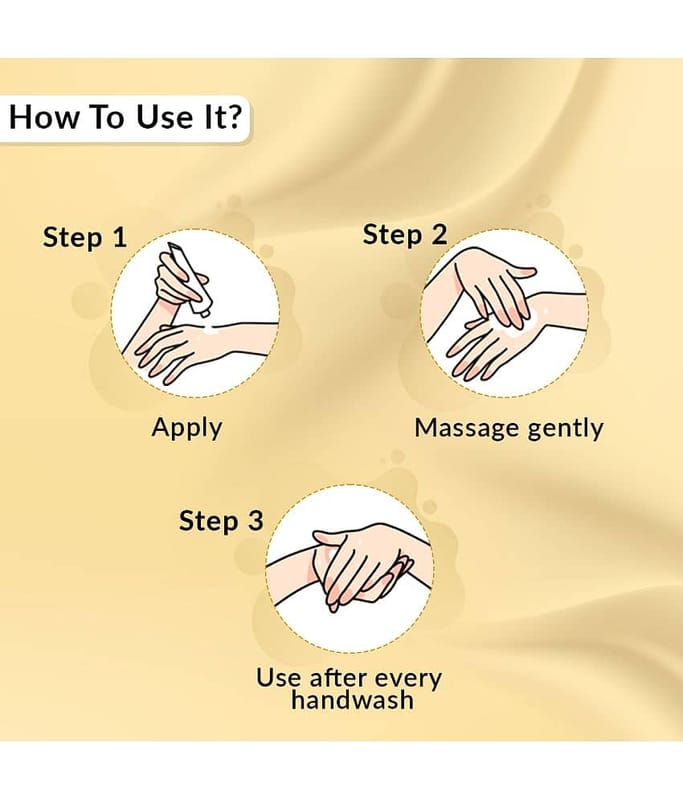 How To Use It?

Step 1

Apply

Step 2

Massage gently

Step 3

Use after every handwash