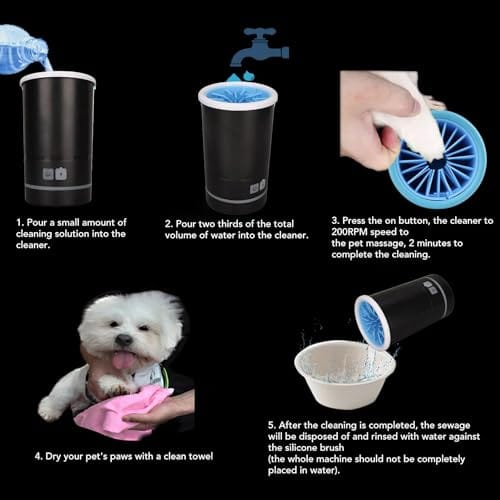 1. Pour a small amount of cleaning solution into the cleaner.

2. Pour two thirds of the total volume of water into the cleaner.

3. Press the on button, the cleaner to 200RPM speed to the pet massage, 2 minutes to complete the cleaning.

4. Dry your pet's paws with a clean towel

5. After the cleaning is completed, the sewage will be disposed of and rinsed with water against the silicone brush (the whole machine should not be completely placed in water).