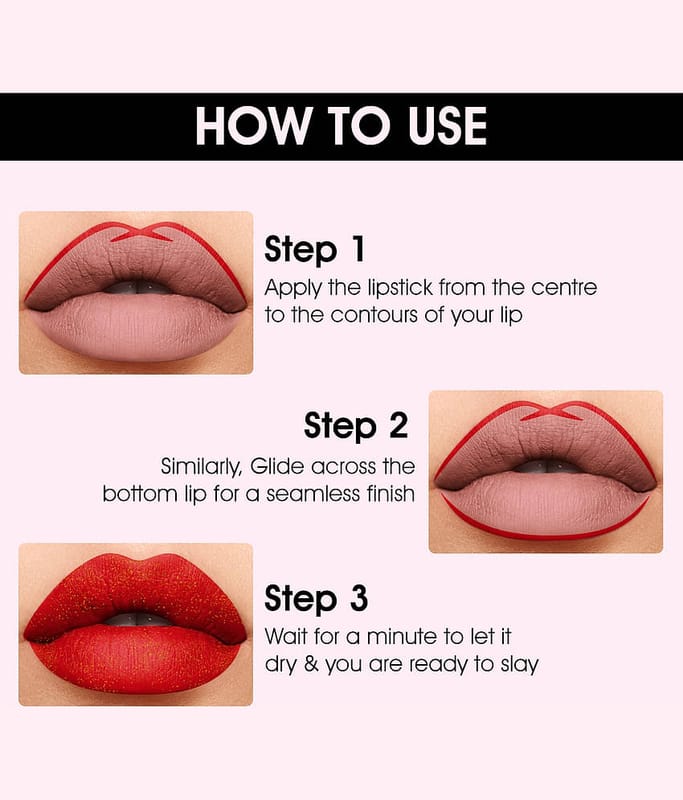 HOW TO USE

Step 1
Apply the lipstick from the centre to the contours of your lip

Step 2
Similarly, Glide across the bottom lip for a seamless finish

Step 3
Wait for a minute to let it dry & you are ready to slay