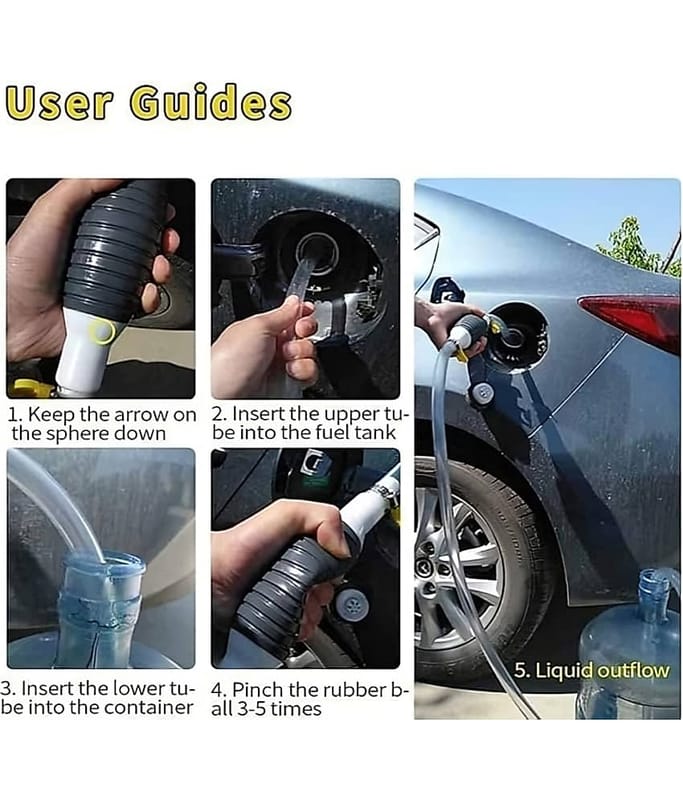 User Guides

1. Keep the arrow on the sphere down

2. Insert the upper tube into the fuel tank

3. Insert the lower tube into the container

4. Pinch the rubber ball 3-5 times

5. Liquid outflow