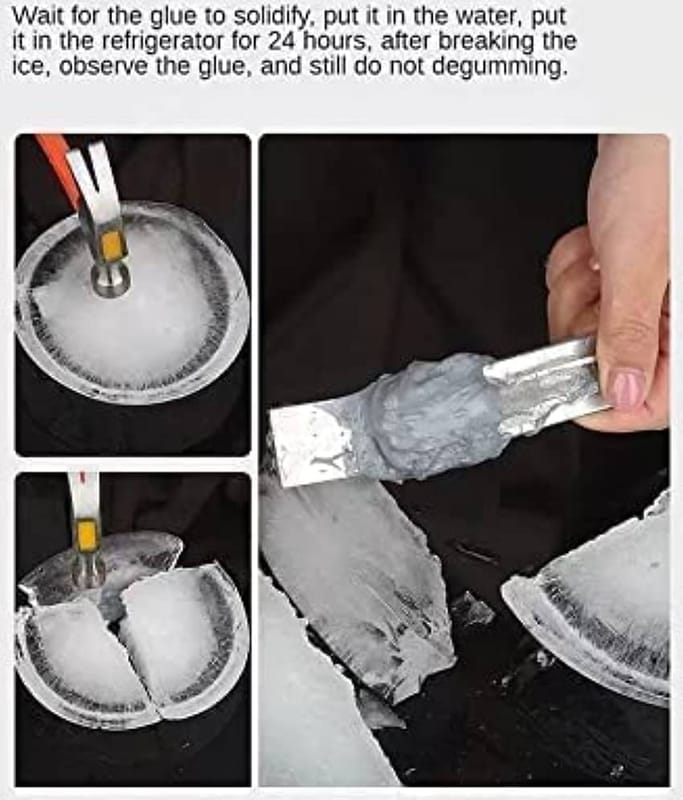 Wait for the glue to solidify, put it in the water, put it in the refrigerator for 24 hours, after breaking the ice, observe the glue, and still do not degumming.