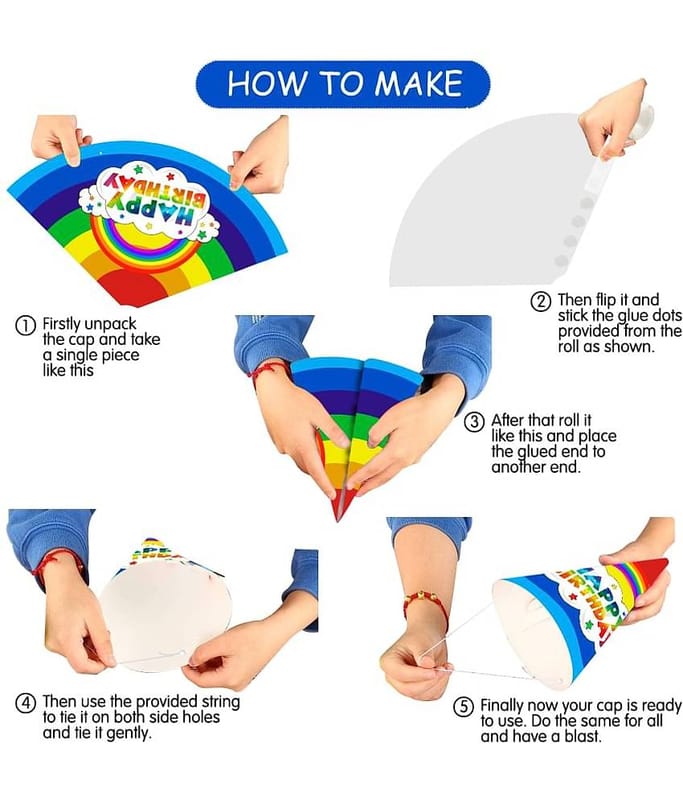 HOW TO MAKE

HAPPY BIRTHDAY

① Firstly unpack the cap and take a single piece like this

② Then flip it and stick the glue dots provided from the roll as shown.

③ After that roll it like this and place the glued end to another end.

④ Then use the provided string to tie it on both side holes and tie it gently.

HAPPY BIRTHDAY

⑤ Finally now your cap is ready to use. Do the same for all and have a blast.