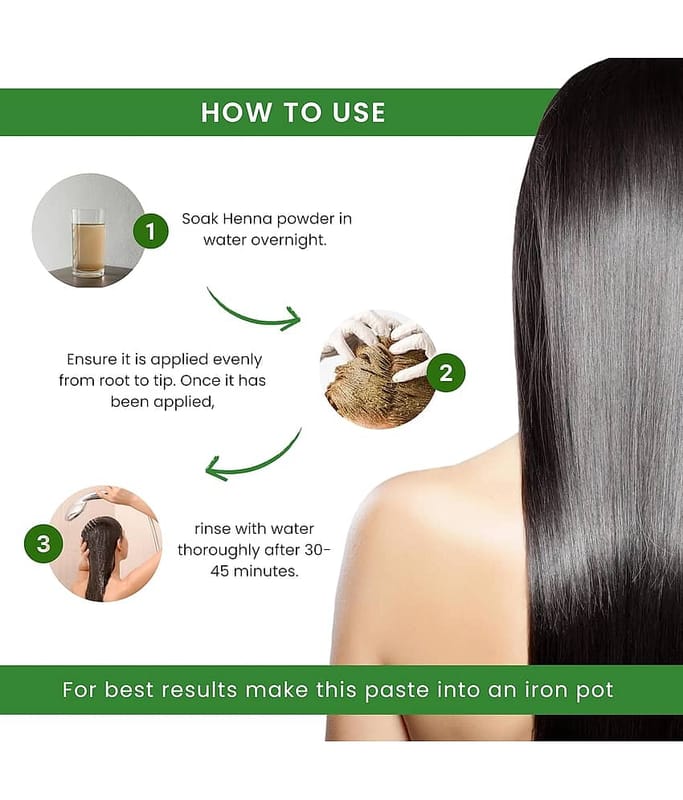 HOW TO USE

1

Soak Henna powder in water overnight.

Ensure it is applied evenly from root to tip. Once it has been applied,

2

3

rinse with water thoroughly after 30-45 minutes.

For best results make this paste into an iron pot