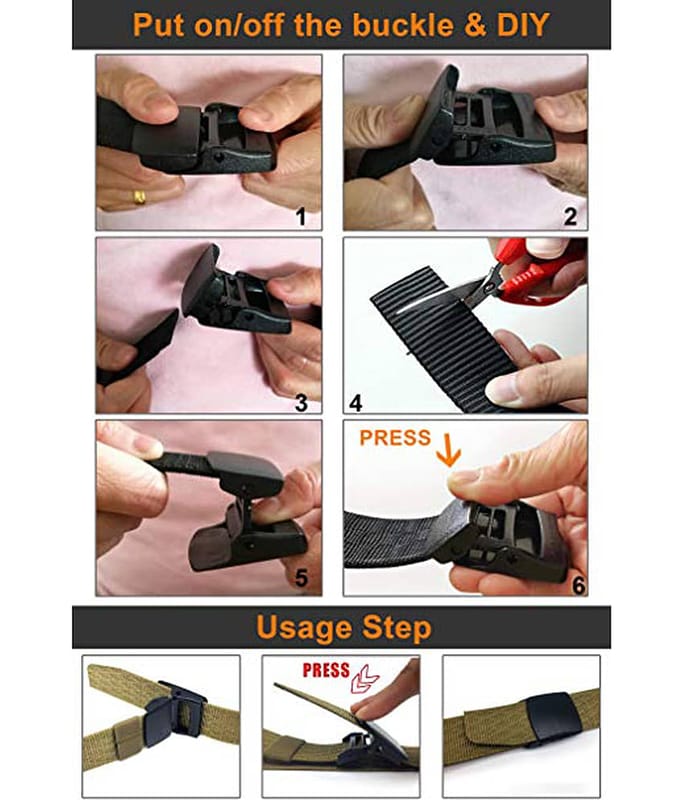 Put on/off the buckle & DIY

1

2

3

4

5

PRESS

6

Usage Step

PRESS