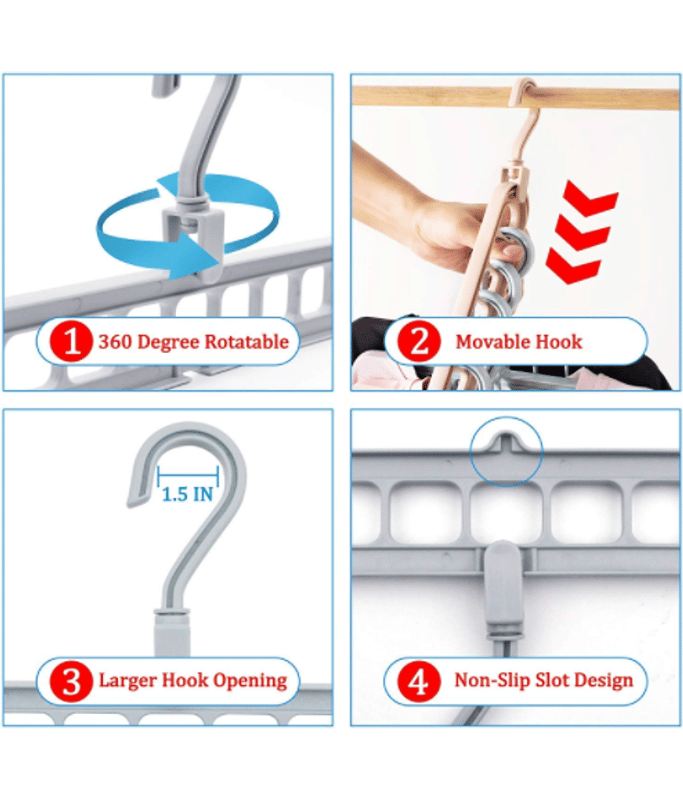 1 360 Degree Rotatable

2 Movable Hook

1.5 IN

3 Larger Hook Opening

4 Non-Slip Slot Design