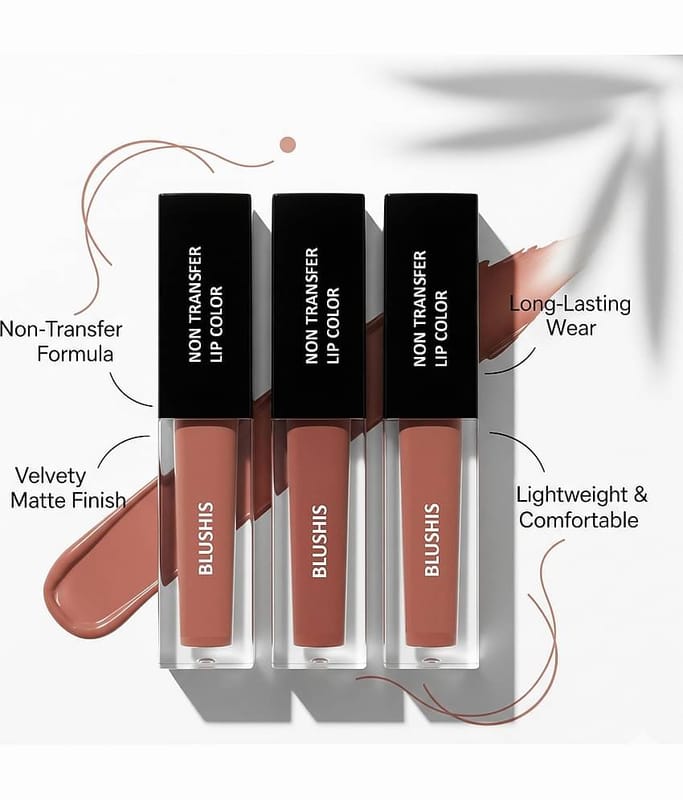 Non-Transfer Formula

Velvety Matte Finish

NON TRANSFER LIP COLOR

BLUSHIS

NON TRANSFER LIP COLOR

BLUSHIS

NON TRANSFER LIP COLOR

BLUSHIS

Long-Lasting Wear

Lightweight & Comfortable